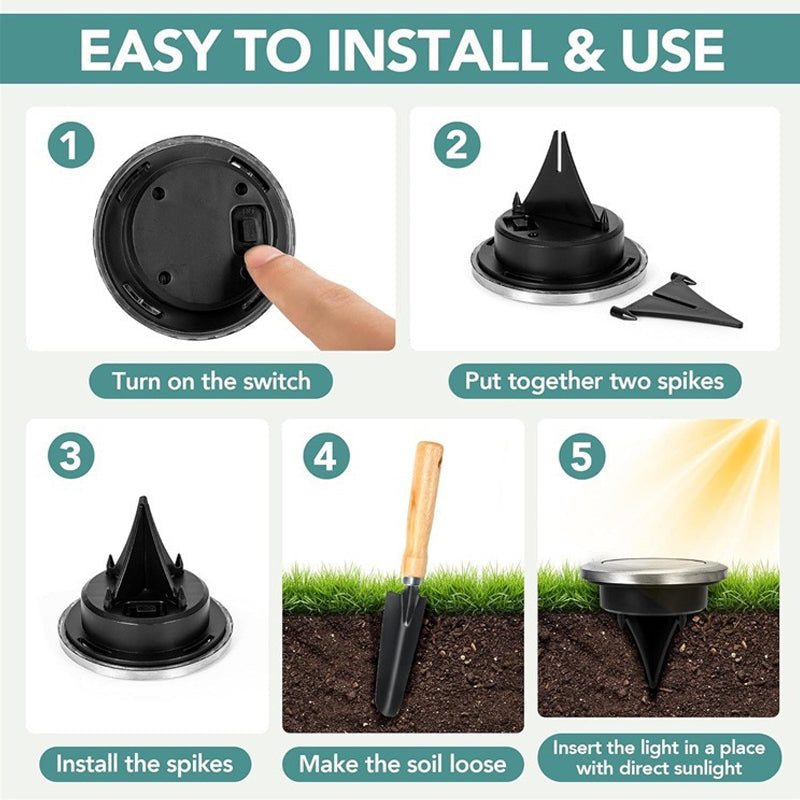 EASY TO INSTALL & USE

1

Turn on the switch

2

Put together two spikes

3

Install the spikes

4

Make the soil loose

5

Insert the light in a place with direct sunlight