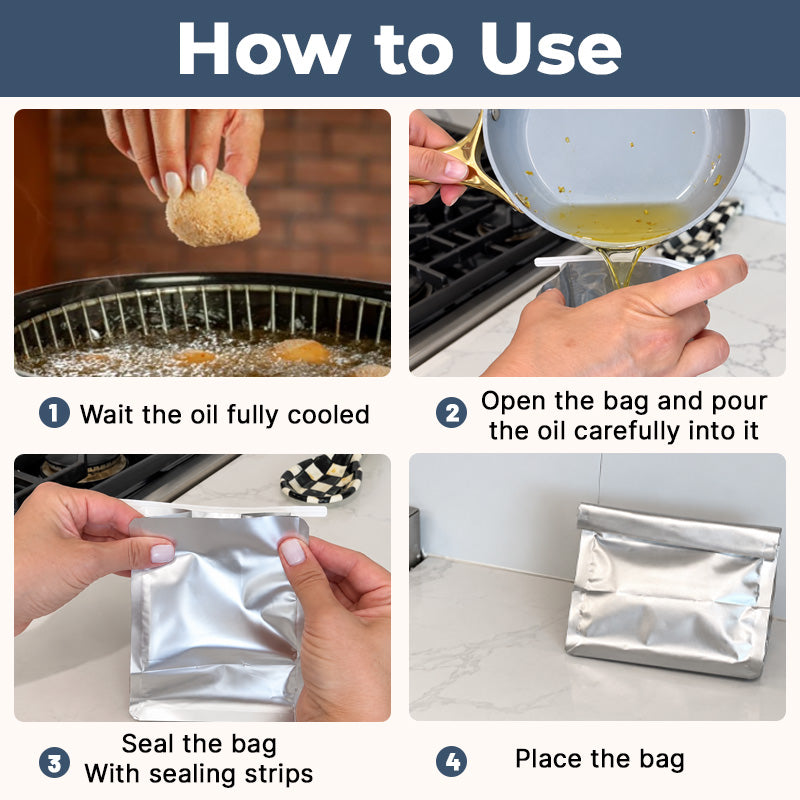 How to Use

1 Wait the oil fully cooled

2 Open the bag and pour the oil carefully into it

3 Seal the bag
With sealing strips

4 Place the bag